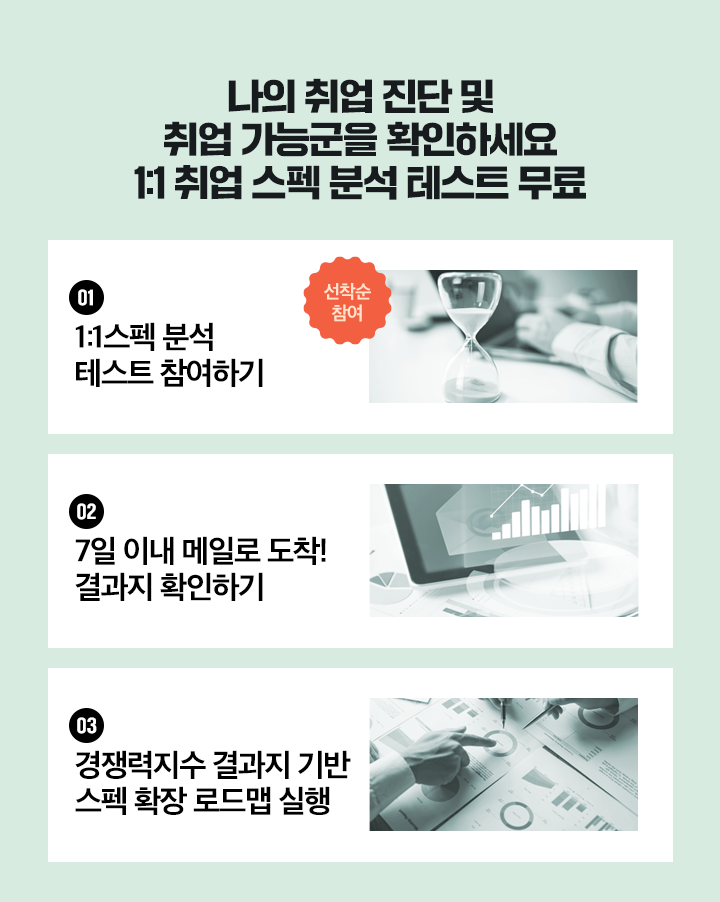 나의 취업 진단 및
취업 가능군을 확인하세요
1:1 취업 스펙 분석 테스트 무료

01
1:1스펙 분석
테스트 참여하기

선착순
참여

02
7일 이내 메일로 도착!
결과지 확인하기

03
경쟁력지수 결과지 기반
스펙 확장 로드맵 실행