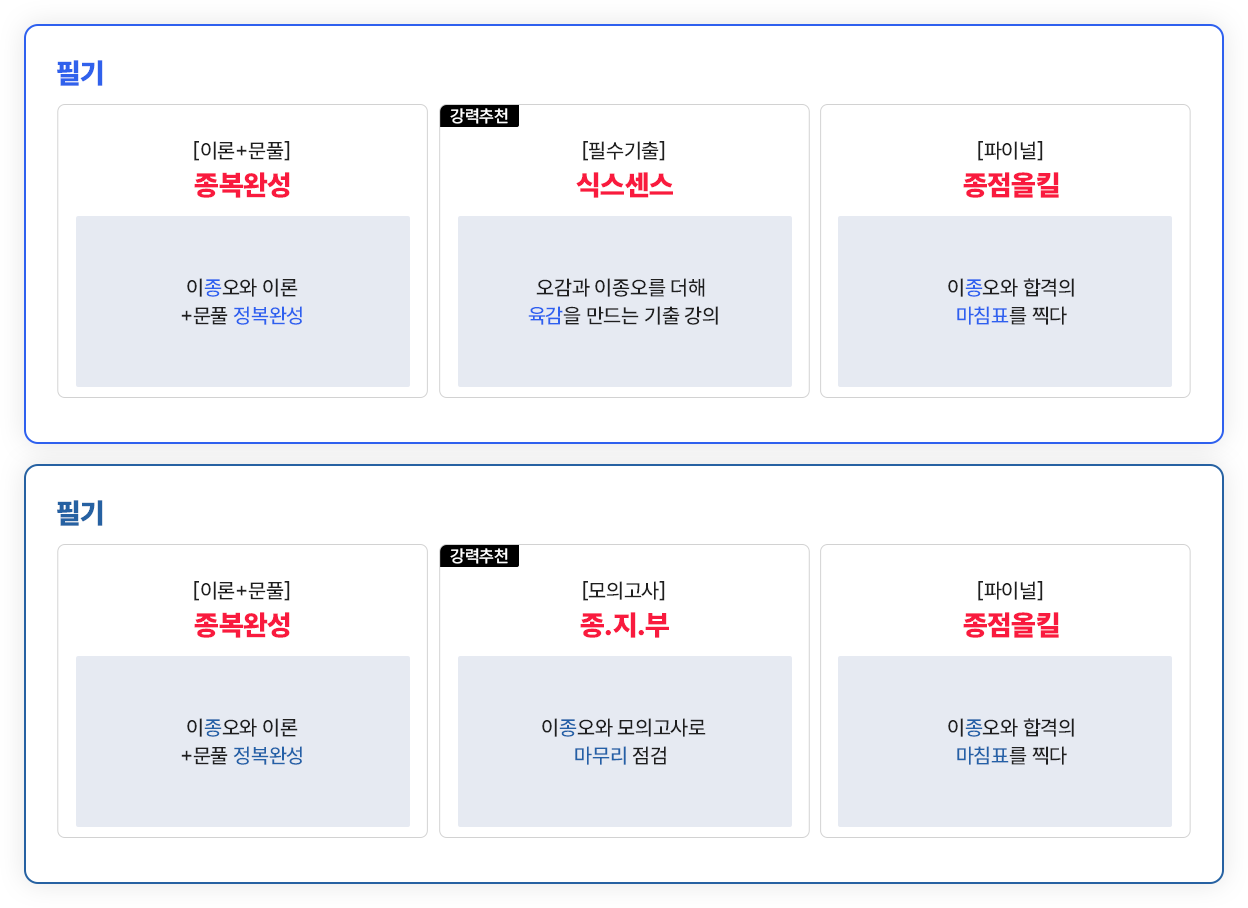 필기

[이론+문풀]
종복완성

이종오와 이론
+문풀 정복완성

강력추천

[필수기출]
식스센스

오감과 이종오를 더해
육감을 만드는 기출 강의

[파이널]
종점올킬

이종오와 합격의
마침표를 찍다

필기

[이론+문풀]
종복완성

이종오와 이론
+문풀 정복완성

강력추천

[모의고사]
종.지.부

이종오와 모의고사로
마무리 점검

[파이널]
종점올킬

이종오와 합격의
마침표를 찍다