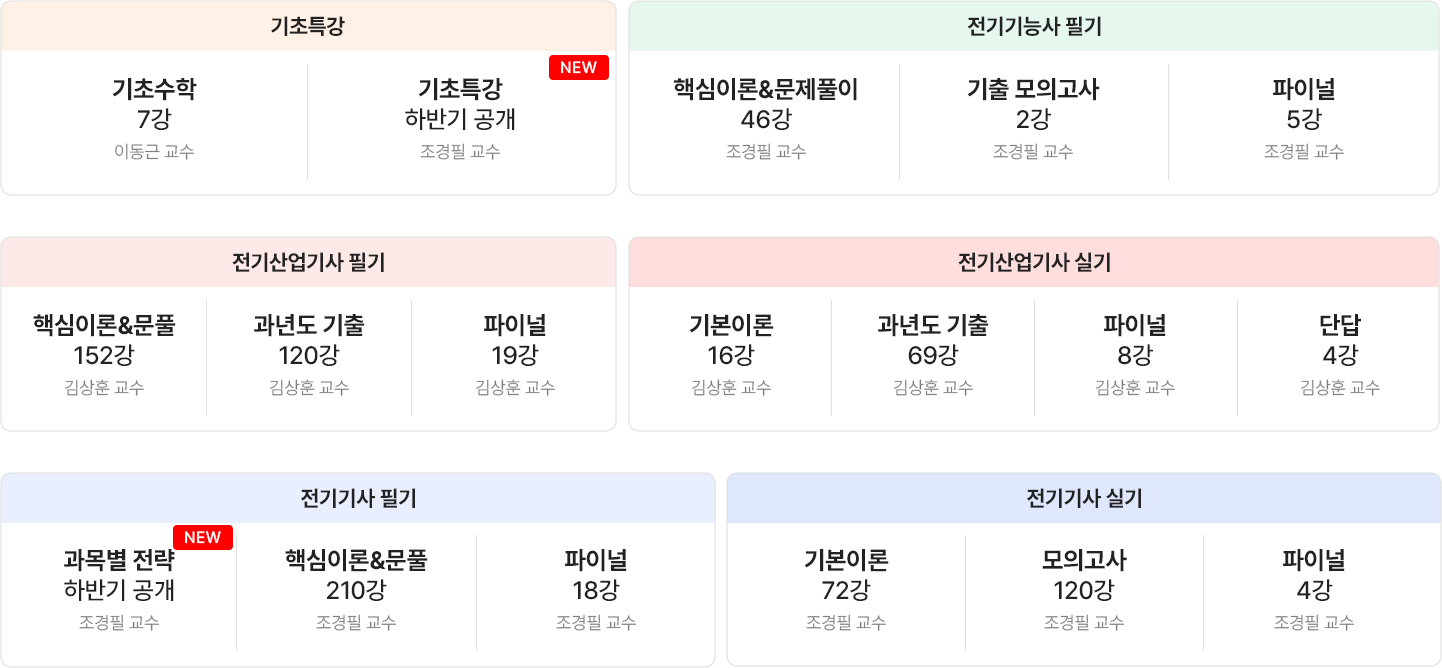 기초특강

기초수학
7강
이동근 교수

NEW
기초특강
하반기 공개
조경필 교수

전기기능사 필기

핵심이론&문제풀이
46강
조경필 교수

기출 모의고사
2강
조경필 교수

파이널
5강
조경필 교수

전기산업기사 필기

핵심이론&문풀
152강
김상훈 교수

과년도 기출
120강
김상훈 교수

파이널
19강
김상훈 교수

전기산업기사 실기

기본이론
16강
김상훈 교수

과년도 기출
69강
김상훈 교수

파이널
8강
김상훈 교수

단답
4강
김상훈 교수

전기기사 필기

NEW
과목별 전략
하반기 공개
조경필 교수

핵심이론&문풀
210강
조경필 교수

파이널
18강
조경필 교수

전기기사 실기

기본이론
72강
조경필 교수

모의고사
120강
조경필 교수

파이널
4강
조경필 교수